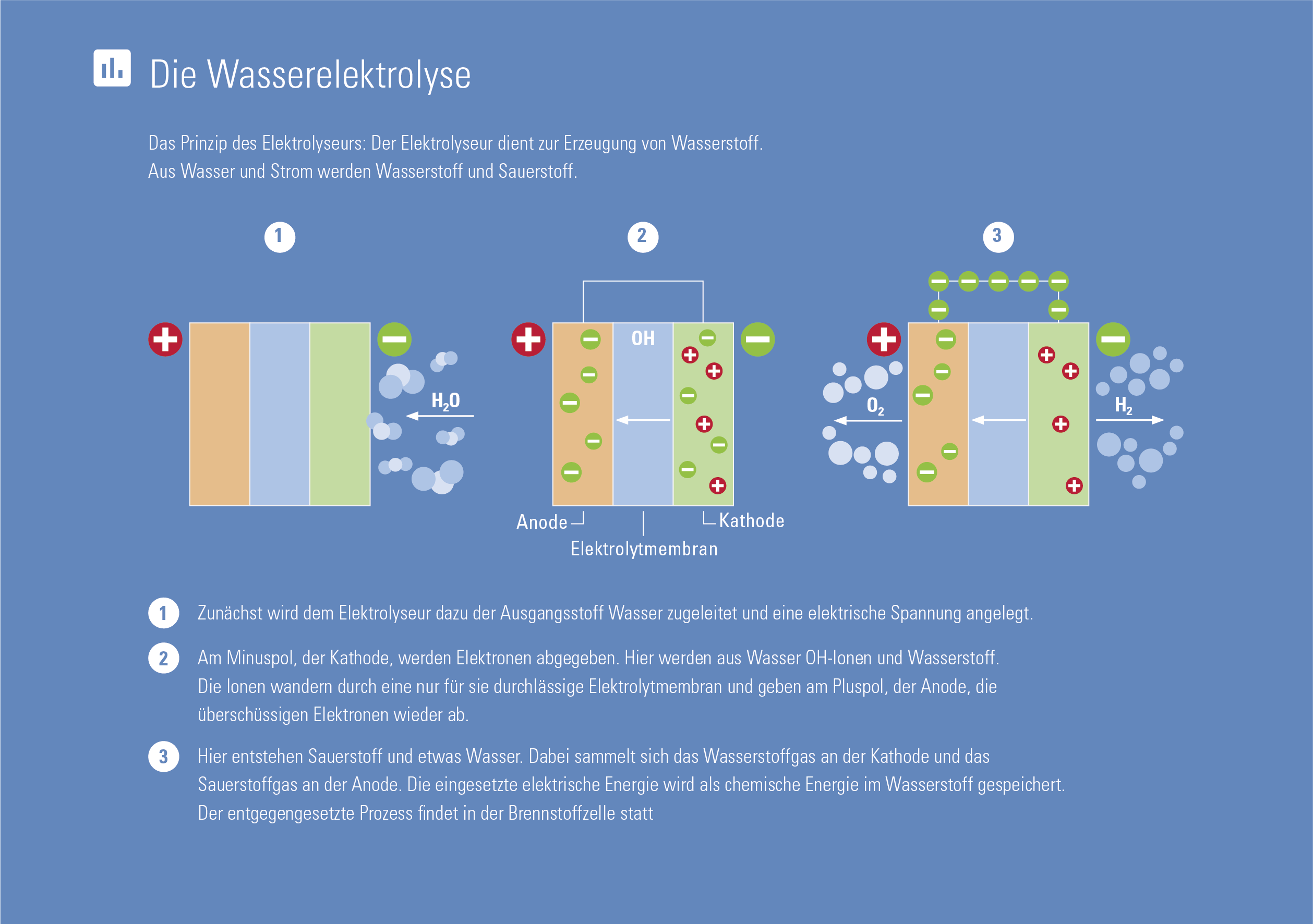 Die Wasserelektrolyse

Das Prinzip des Elektrolyseurs: Der Elektrolyseur dient zur Erzeugung von Wasserstoff. Aus Wasser und Strom werden Wasserstoff und Sauerstoff.

1

$H_2O$

2

OH

Anode

Elektrolytmembran

Kathode

3

$O_2$

$H_2$

1 Zunächst wird dem Elektrolyseur dazu der Ausgangsstoff Wasser zugeleitet und eine elektrische Spannung angelegt.

2 Am Minuspol, der Kathode, werden Elektronen abgegeben. Hier werden aus Wasser OH-Ionen und Wasserstoff. Die Ionen wandern durch eine nur für sie durchlässige Elektrolytmembran und geben am Pluspol, der Anode, die überschüssigen Elektronen wieder ab.

3 Hier entstehen Sauerstoff und etwas Wasser. Dabei sammelt sich das Wasserstoffgas an der Kathode und das Sauerstoffgas an der Anode. Die eingesetzte elektrische Energie wird als chemische Energie im Wasserstoff gespeichert. Der entgegengesetzte Prozess findet in der Brennstoffzelle statt